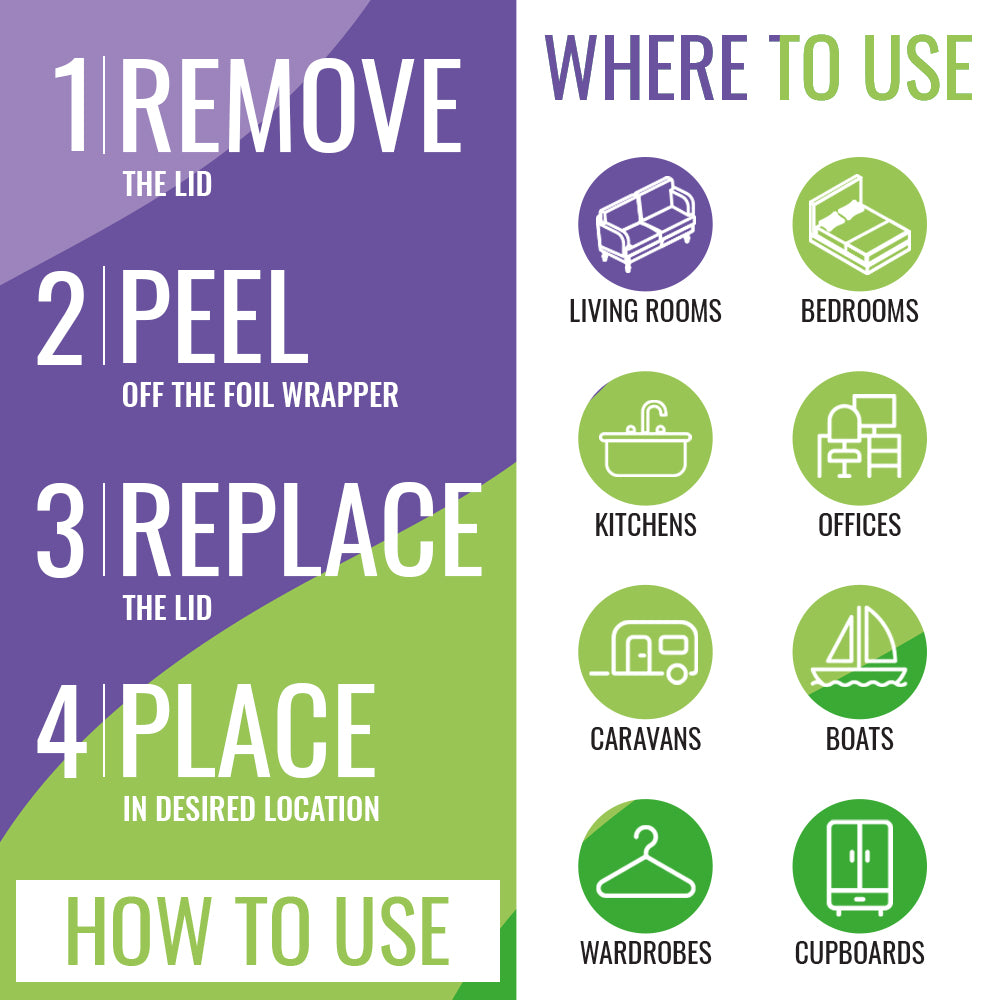 1 REMOVE
THE LID

2 PEEL
OFF THE FOIL WRAPPER

3 REPLACE
THE LID

4 PLACE
IN DESIRED LOCATION

HOW TO USE

WHERE TO USE

LIVING ROOMS
BEDROOMS
KITCHENS
OFFICES
CARAVANS
BOATS
WARDROBES
CUPBOARDS